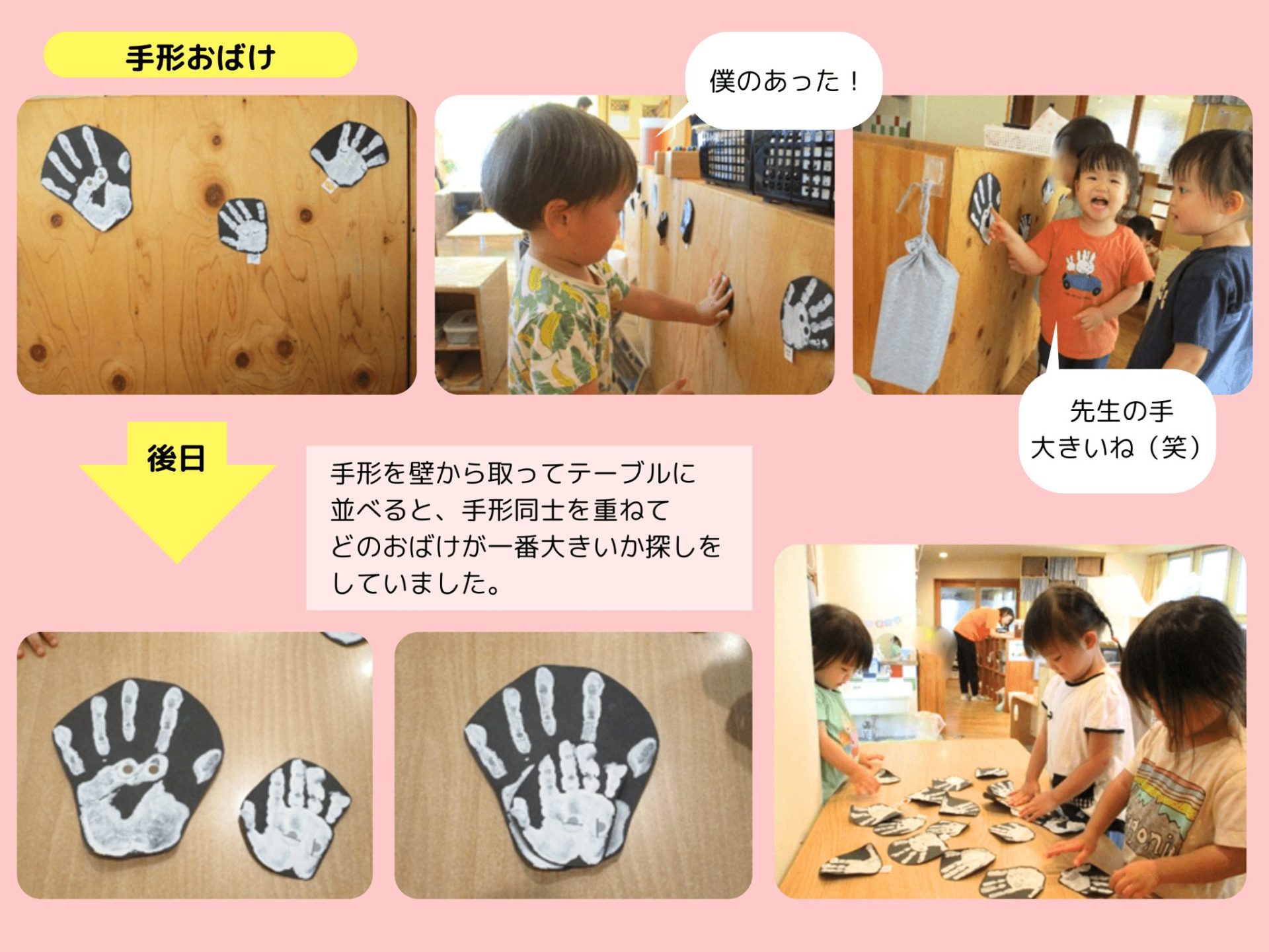 手形おばけ

僕のあった！

先生の手
大きいね（笑）

後日

手形を壁から取ってテーブルに並べると、手形同士を重ねてどのおばけが一番大きいか探しをしていました。